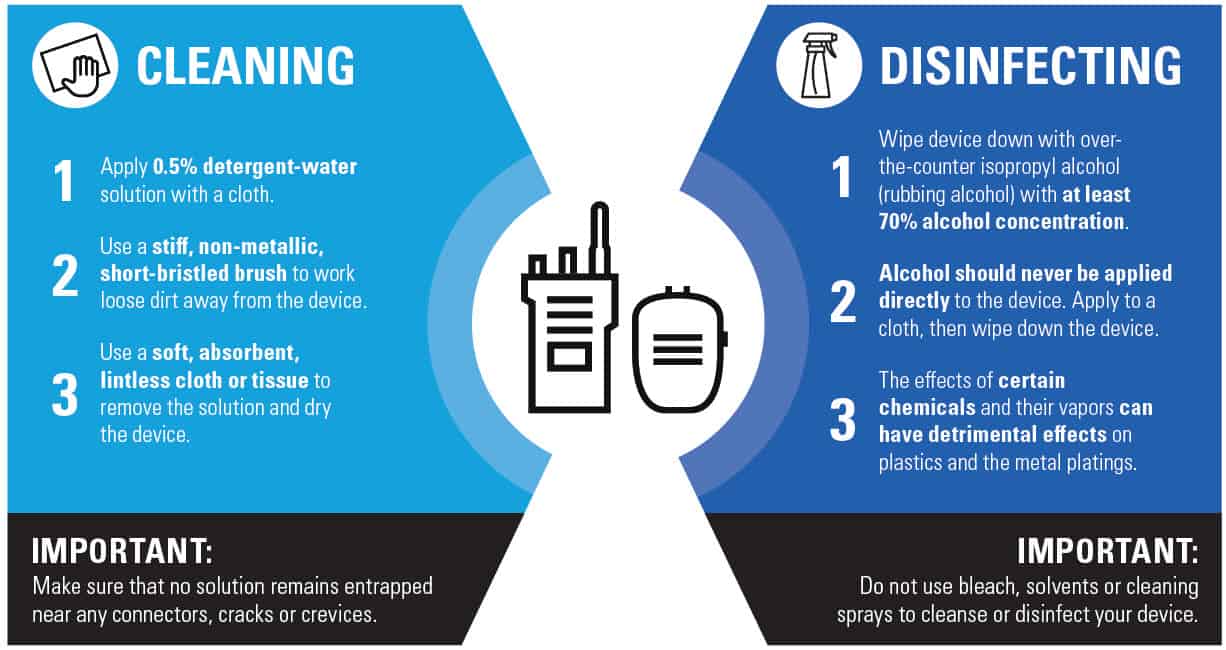 CLEANING

1 Apply 0.5% detergent-water solution with a cloth.

2 Use a stiff, non-metallic, short-bristled brush to work loose dirt away from the device.

3 Use a soft, absorbent, lintless cloth or tissue to remove the solution and dry the device.

IMPORTANT:
Make sure that no solution remains entrapped near any connectors, cracks or crevices.

DISINFECTING

1 Wipe device down with over-the-counter isopropyl alcohol (rubbing alcohol) with at least 70% alcohol concentration.

2 Alcohol should never be applied directly to the device. Apply to a cloth, then wipe down the device.

3 The effects of certain chemicals and their vapors can have detrimental effects on plastics and the metal platings.

IMPORTANT:
Do not use bleach, solvents or cleaning sprays to cleanse or disinfect your device.